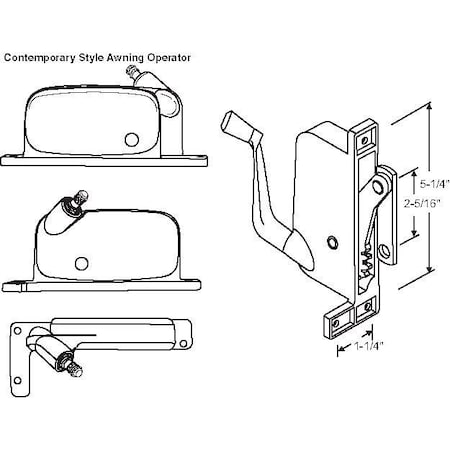 Contemporary Style Awning Operator

5-1/4"

2-5/16"

1-1/4"